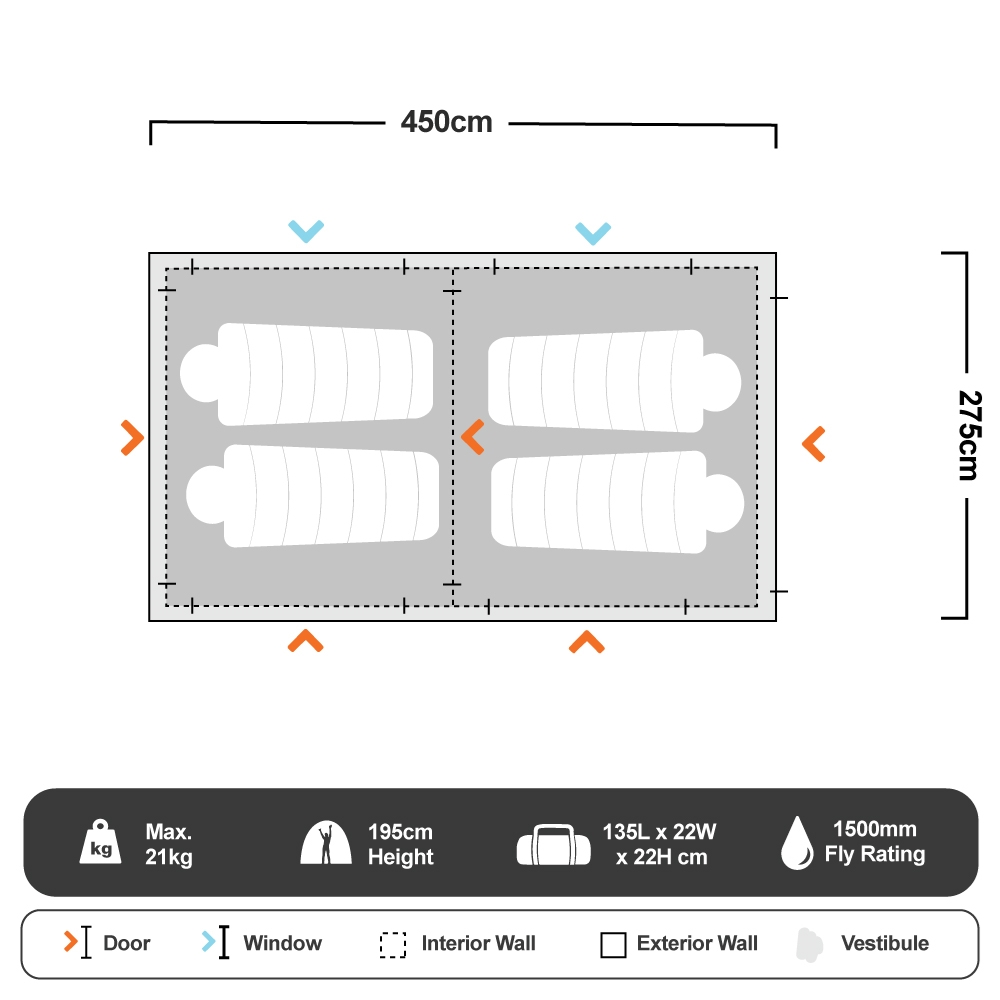 450cm

275cm

kg

Max.
21kg

195cm
Height

135L x 22W
x 22H cm

1500mm
Fly Rating

Door

Window

Interior Wall

Exterior Wall

Vestibule