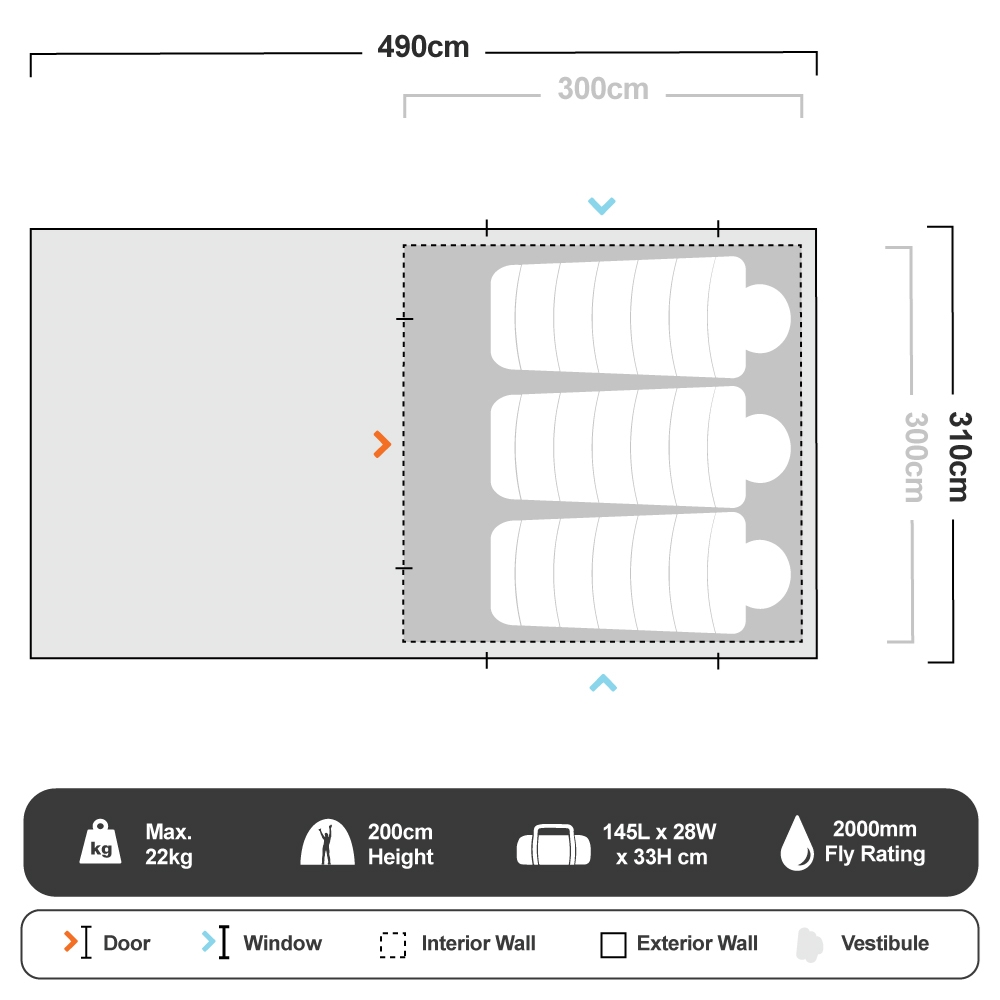 490cm

300cm

300cm

310cm

kg

Max. 22kg

200cm Height

145L x 28W x 33H cm

2000mm Fly Rating

Door

Window

Interior Wall

Exterior Wall

Vestibule