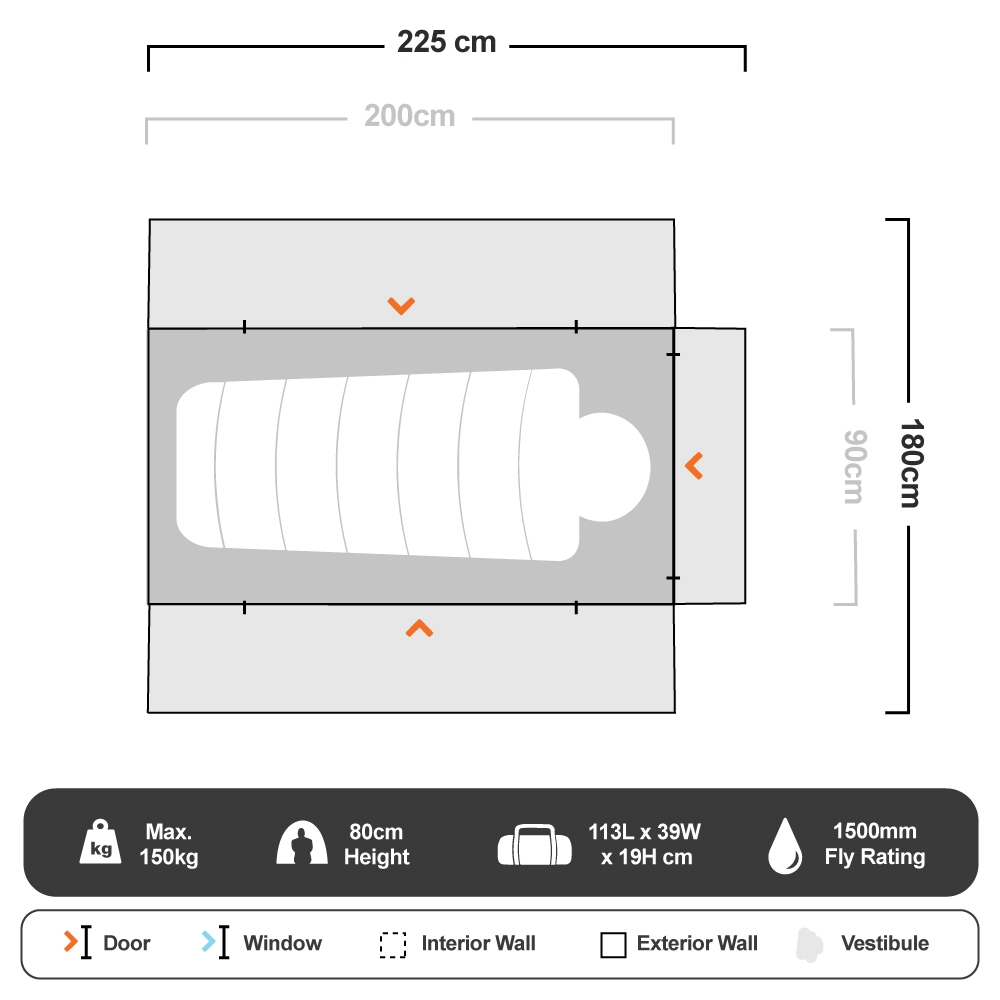 225 cm

200cm

90cm

180cm

kg

Max.
150kg

80cm
Height

113L x 39W
x 19H cm

1500mm
Fly Rating

Door

Window

Interior Wall

Exterior Wall

Vestibule