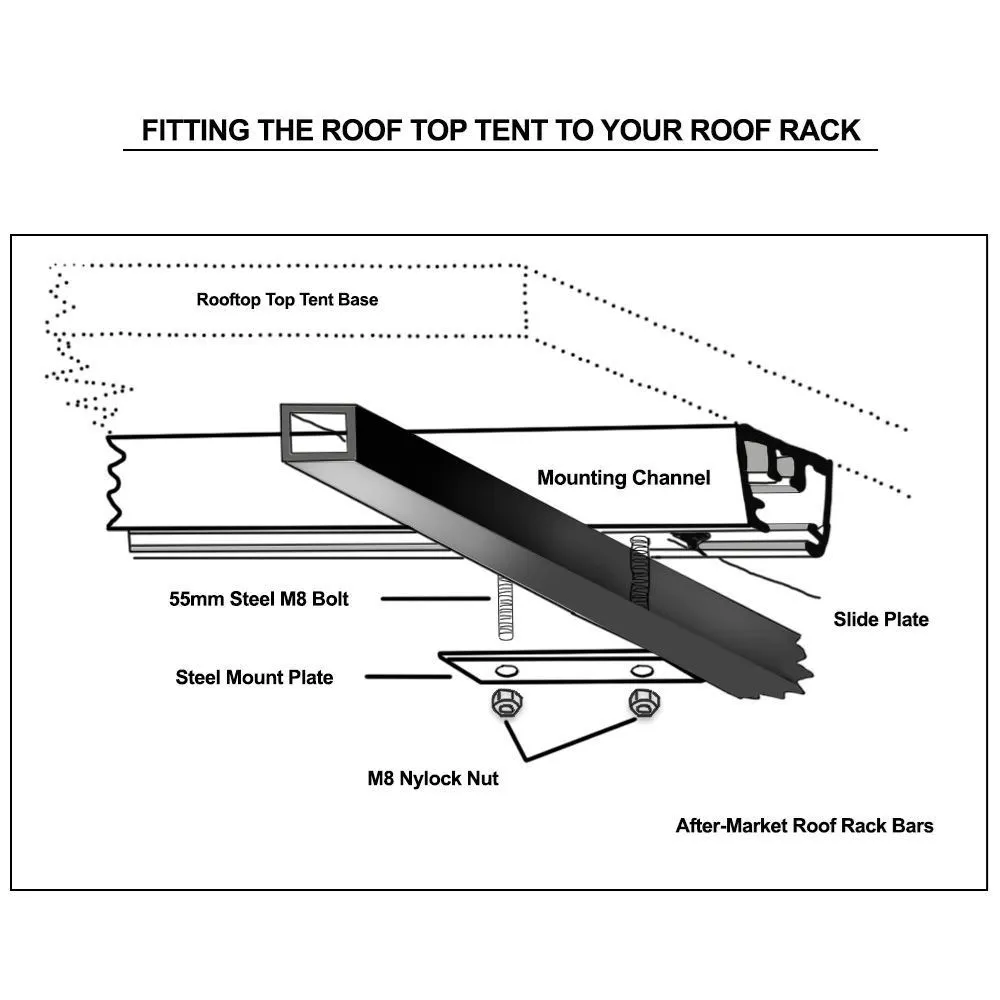 FITTING THE ROOF TOP TENT TO YOUR ROOF RACK

Rooftop Top Tent Base

Mounting Channel

55mm Steel M8 Bolt

Slide Plate

Steel Mount Plate

M8 Nylock Nut

After-Market Roof Rack Bars