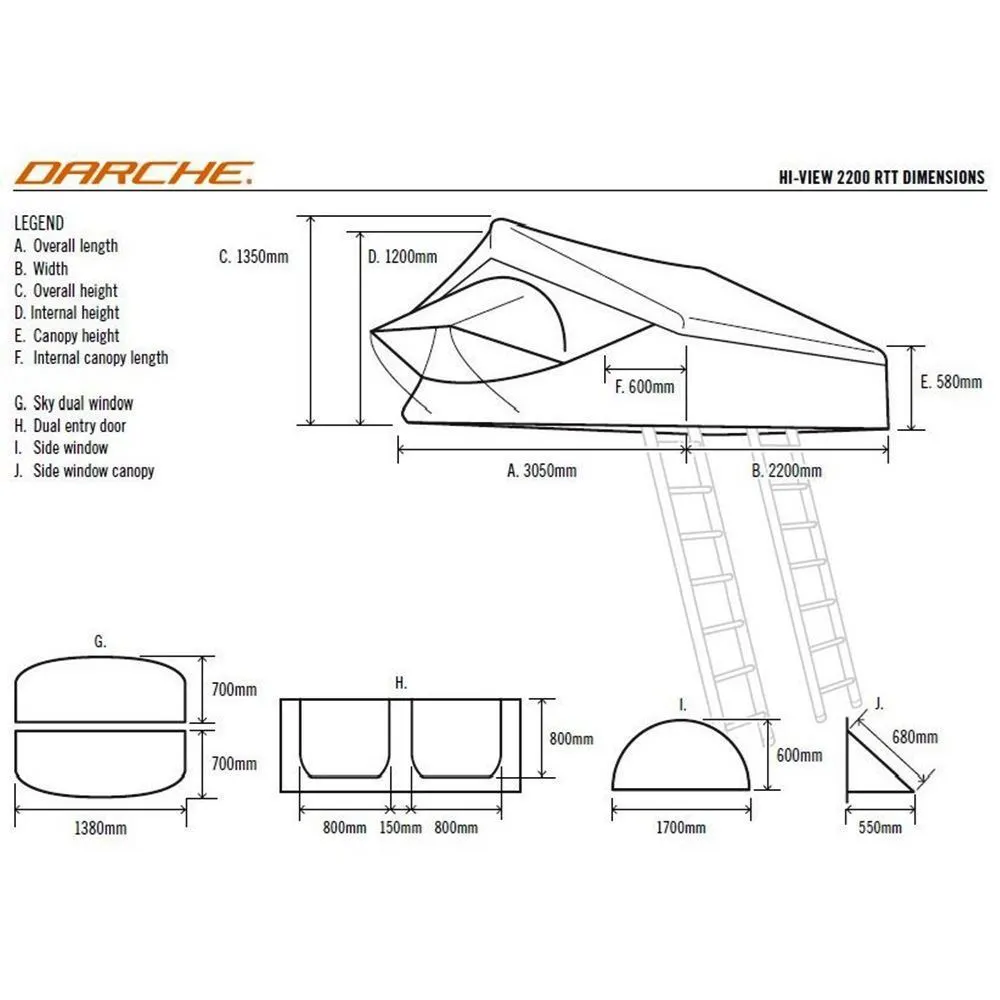 DARCHE.

HI-VIEW 2200 RTT DIMENSIONS

LEGEND
A. Overall length
B. Width
C. Overall height
D. Internal height
E. Canopy height
F. Internal canopy length

G. Sky dual window
H. Dual entry door
I. Side window
J. Side window canopy

C. 1350mm
D. 1200mm
F. 600mm
E. 580mm
A. 3050mm
B. 2200mm

G.
700mm
700mm
1380mm

H.
800mm
800mm
150mm
800mm

I.
600mm
1700mm

J.
680mm
550mm